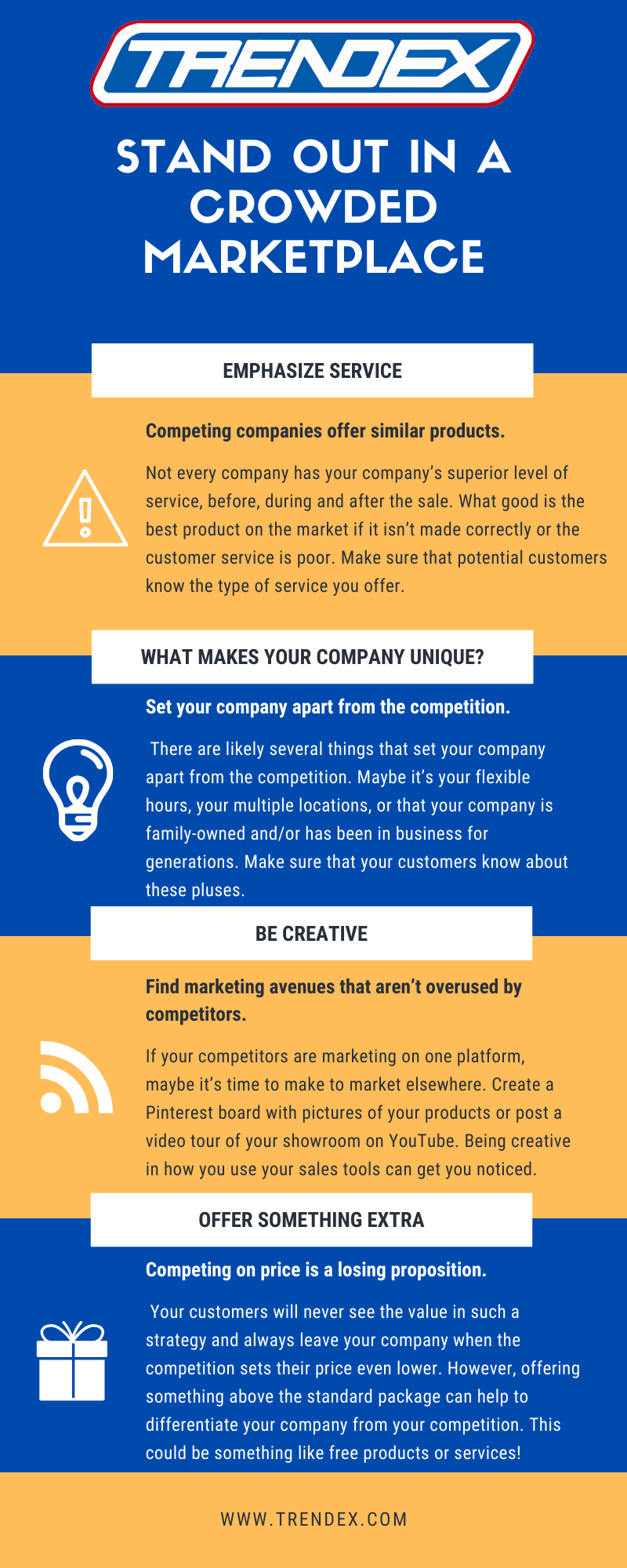 TRENDEX

STAND OUT IN A CROWDED MARKETPLACE

EMPHASIZE SERVICE

Competing companies offer similar products.

Not every company has your company's superior level of service, before, during and after the sale. What good is the best product on the market if it isn't made correctly or the customer service is poor. Make sure that potential customers know the type of service you offer.

WHAT MAKES YOUR COMPANY UNIQUE?

Set your company apart from the competition.

There are likely several things that set your company apart from the competition. Maybe it's your flexible hours, your multiple locations, or that your company is family-owned and/or has been in business for generations. Make sure that your customers know about these pluses.

BE CREATIVE

Find marketing avenues that aren't overused by competitors.

If your competitors are marketing on one platform, maybe it's time to make to market elsewhere. Create a Pinterest board with pictures of your products or post a video tour of your showroom on YouTube. Being creative in how you use your sales tools can get you noticed.

OFFER SOMETHING EXTRA

Competing on price is a losing proposition.

Your customers will never see the value in such a strategy and always leave your company when the competition sets their price even lower. However, offering something above the standard package can help to differentiate your company from your competition. This could be something like free products or services!

WWW.TRENDEX.COM